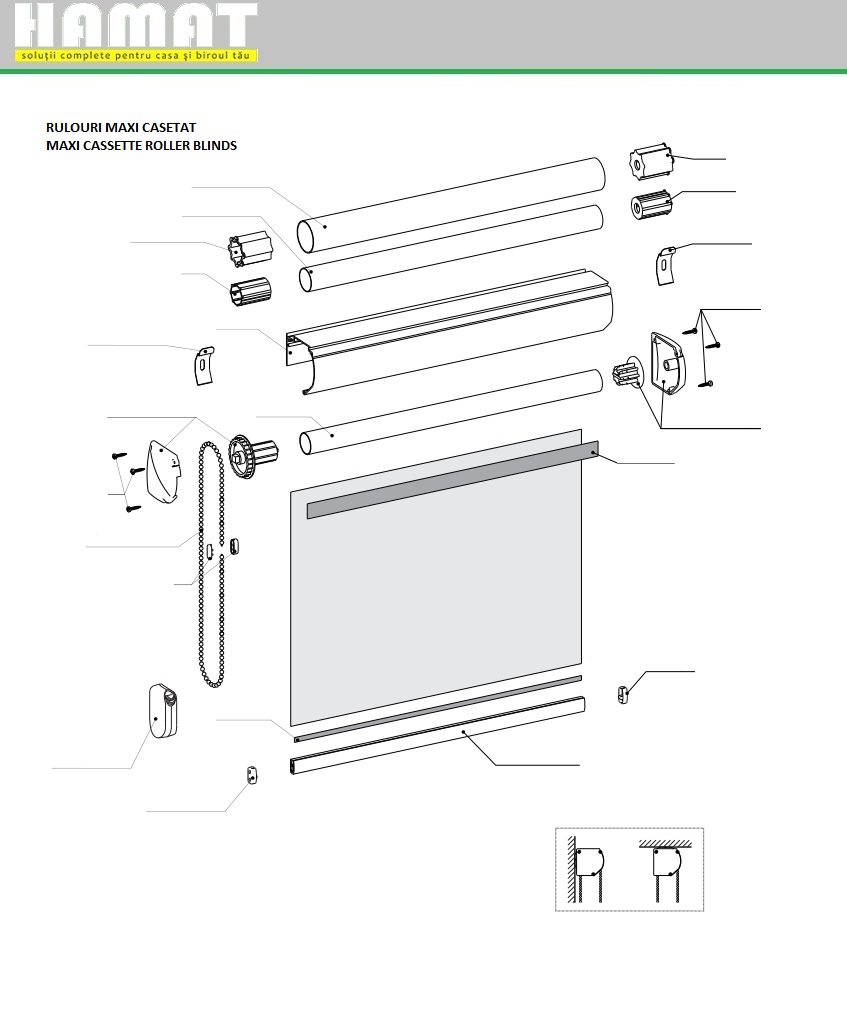 HAMAT
soluții complete pentru casa și biroul tău

RULOURI MAXI CASETAT
MAXI CASSETTE ROLLER BLINDS